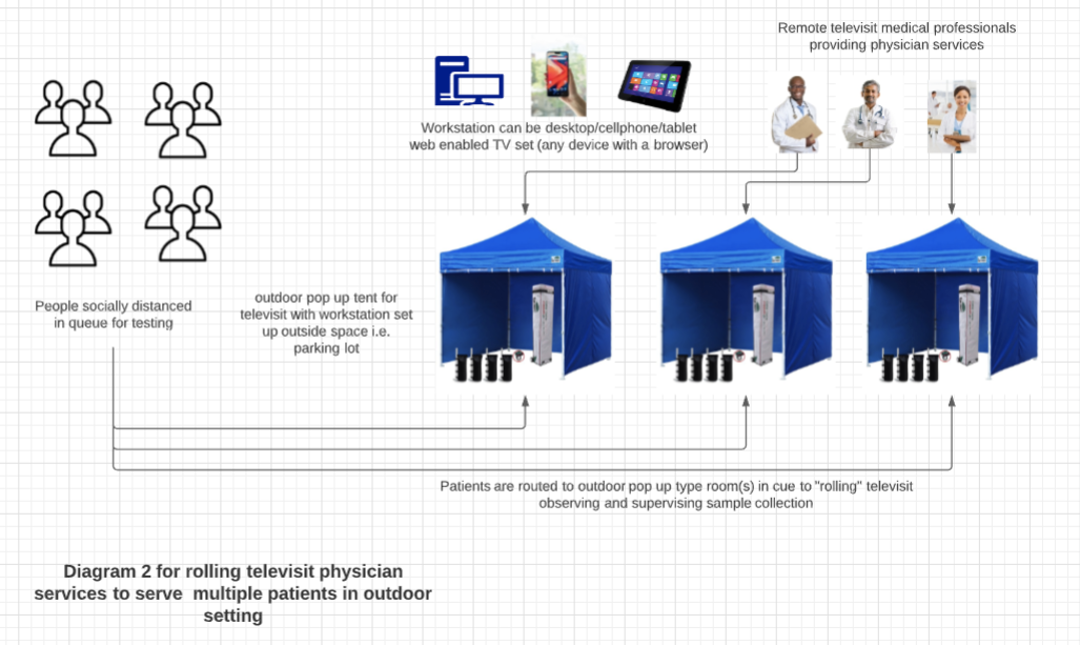 Remote televisit medical professionals providing physician services

Workstation can be desktop/cellphone/tablet web enabled TV set (any device with a browser)

People socially distanced in queue for testing

outdoor pop up tent for televisit with workstation set up outside space i.e. parking lot

Patients are routed to outdoor pop up type room(s) in cue to "rolling" televisit observing and supervising sample collection

Diagram 2 for rolling televisit physician services to serve multiple patients in outdoor setting