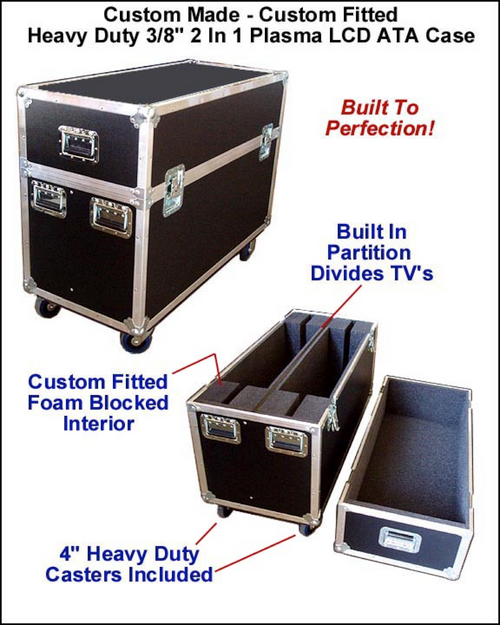 Custom Made - Custom Fitted
Heavy Duty 3/8" 2 In 1 Plasma LCD ATA Case

Built To Perfection!

Built In Partition Divides TV's

Custom Fitted Foam Blocked Interior

4" Heavy Duty Casters Included