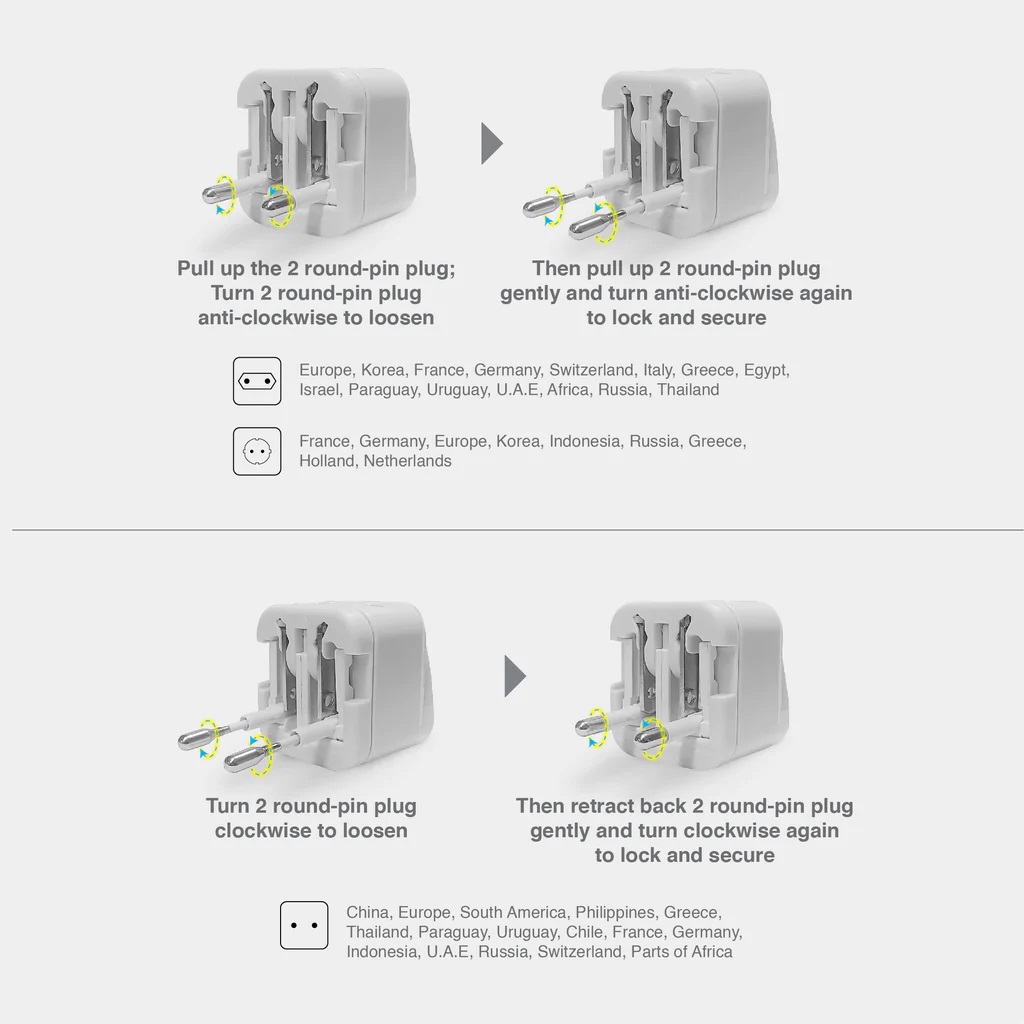 Pull up the 2 round-pin plug; Turn 2 round-pin plug anti-clockwise to loosen

Then pull up 2 round-pin plug gently and turn anti-clockwise again to lock and secure

Europe, Korea, France, Germany, Switzerland, Italy, Greece, Egypt, Israel, Paraguay, Uruguay, U.A.E, Africa, Russia, Thailand

France, Germany, Europe, Korea, Indonesia, Russia, Greece, Holland, Netherlands

Turn 2 round-pin plug clockwise to loosen

Then retract back 2 round-pin plug gently and turn clockwise again to lock and secure

China, Europe, South America, Philippines, Greece, Thailand, Paraguay, Uruguay, Chile, France, Germany, Indonesia, U.A.E, Russia, Switzerland, Parts of Africa