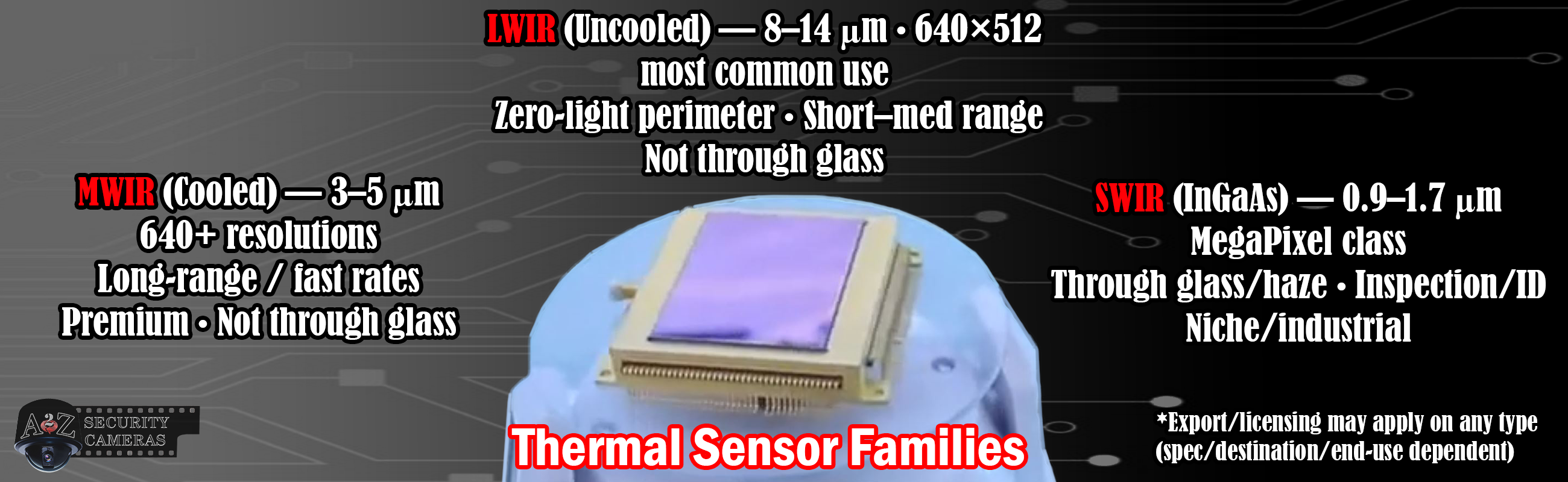 LWIR (Uncooled) — 8–14 µm • 640×512
most common use
Zero-light perimeter • Short–med range
Not through glass

MWIR (Cooled) — 3–5 µm
640+ resolutions
Long-range / fast rates
Premium • Not through glass

SWIR (InGaAs) — 0.9–1.7 µm
MegaPixel class
Through glass/haze • Inspection/ID
Niche/industrial

A2Z SECURITY CAMERAS

Thermal Sensor Families

*Export/licensing may apply on any type (spec/destination/end-use dependent)