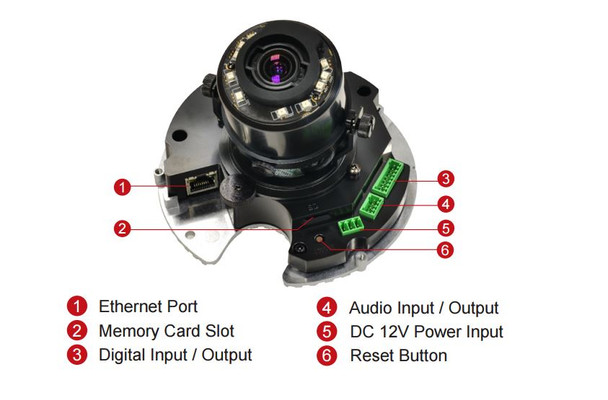 1
2
3
4
5
6

1 Ethernet Port
2 Memory Card Slot
3 Digital Input / Output

4 Audio Input / Output
5 DC 12V Power Input
6 Reset Button