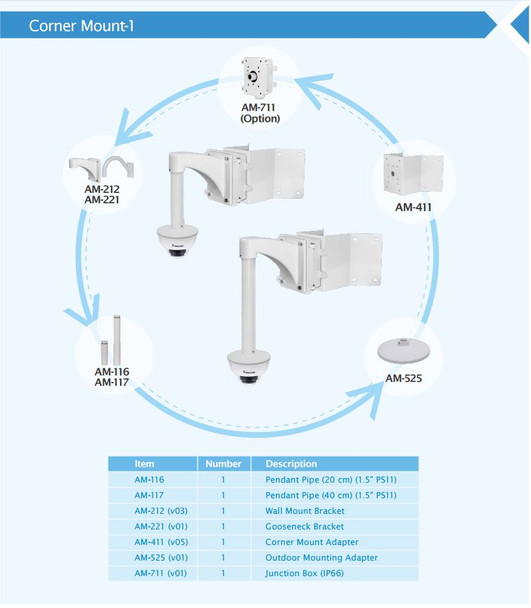 Corner Mount-1

AM-711
(Option)

AM-212
AM-221

AM-411

AM-116
AM-117

AM-525

| Item | Number | Description |
|---|---|---|
| AM-116 | 1 | Pendant Pipe (20 cm) (1.5" PS11) |
| AM-117 | 1 | Pendant Pipe (40 cm) (1.5" PS11) |
| AM-212 (v03) | 1 | Wall Mount Bracket |
| AM-221 (v01) | 1 | Gooseneck Bracket |
| AM-411 (v05) | 1 | Corner Mount Adapter |
| AM-525 (v01) | 1 | Outdoor Mounting Adapter |
| AM-711 (v01) | 1 | Junction Box (IP66) |