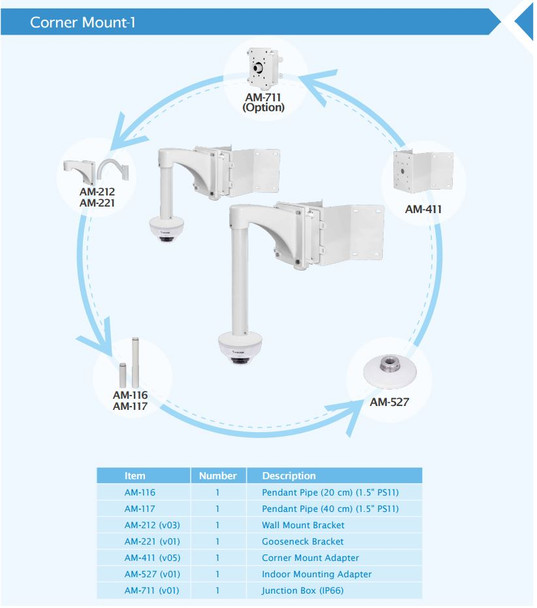 Corner Mount-1

AM-711
(Option)

AM-212
AM-221

AM-411

AM-116
AM-117

AM-527

| Item | Number | Description |
|---|---|---|
| AM-116 | 1 | Pendant Pipe (20 cm) (1.5" PS11) |
| AM-117 | 1 | Pendant Pipe (40 cm) (1.5" PS11) |
| AM-212 (v03) | 1 | Wall Mount Bracket |
| AM-221 (v01) | 1 | Gooseneck Bracket |
| AM-411 (v05) | 1 | Corner Mount Adapter |
| AM-527 (v01) | 1 | Indoor Mounting Adapter |
| AM-711 (v01) | 1 | Junction Box (IP66) |