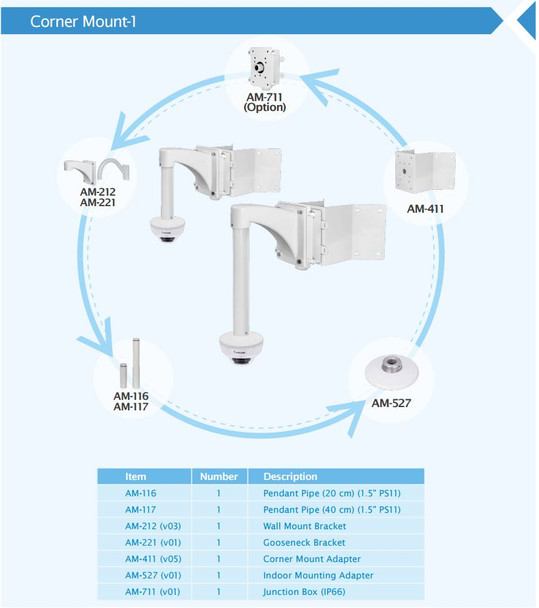 Corner Mount-1

AM-711
(Option)

AM-212
AM-221

AM-411

AM-116
AM-117

AM-527

| Item | Number | Description |
|---|---|---|
| AM-116 | 1 | Pendant Pipe (20 cm) (1.5" PS11) |
| AM-117 | 1 | Pendant Pipe (40 cm) (1.5" PS11) |
| AM-212 (v03) | 1 | Wall Mount Bracket |
| AM-221 (v01) | 1 | Gooseneck Bracket |
| AM-411 (v05) | 1 | Corner Mount Adapter |
| AM-527 (v01) | 1 | Indoor Mounting Adapter |
| AM-711 (v01) | 1 | Junction Box (IP66) |