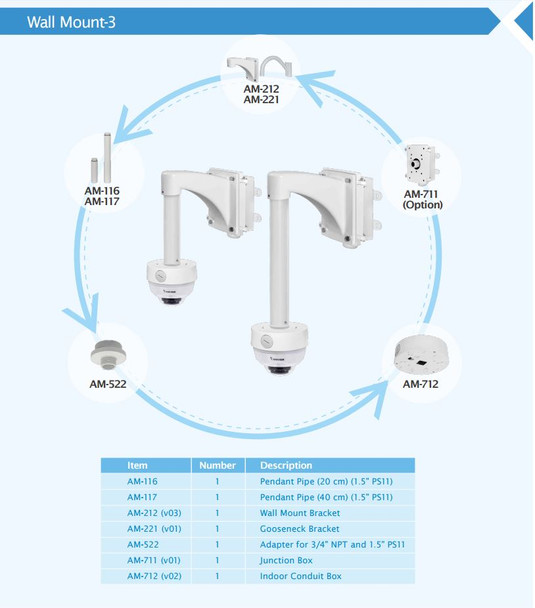 Wall Mount-3

AM-212
AM-221

AM-116
AM-117

AM-711
(Option)

AM-522

AM-712

| Item | Number | Description |
|---|---|---|
| AM-116 | 1 | Pendant Pipe (20 cm) (1.5" PS11) |
| AM-117 | 1 | Pendant Pipe (40 cm) (1.5" PS11) |
| AM-212 (v03) | 1 | Wall Mount Bracket |
| AM-221 (v01) | 1 | Gooseneck Bracket |
| AM-522 | 1 | Adapter for 3/4" NPT and 1.5" PS11 |
| AM-711 (v01) | 1 | Junction Box |
| AM-712 (v02) | 1 | Indoor Conduit Box |