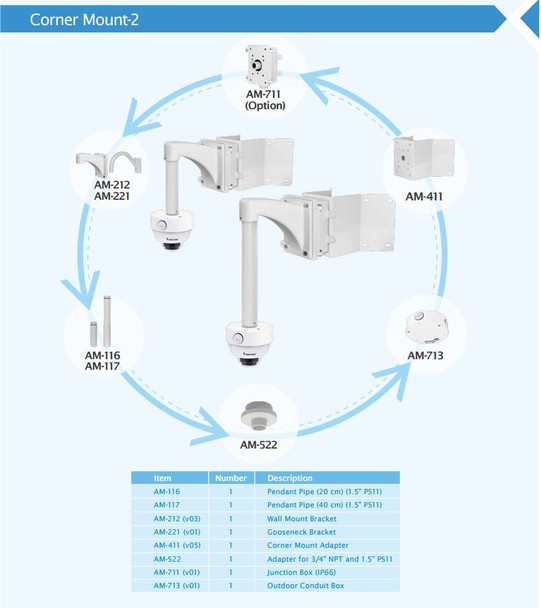 Corner Mount-2

AM-711
(Option)

AM-212
AM-221

AM-411

AM-116
AM-117

AM-713

AM-522

| Item | Number | Description |
|---|---|---|
| AM-116 | 1 | Pendant Pipe (20 cm) (1.5" PS11) |
| AM-117 | 1 | Pendant Pipe (40 cm) (1.5" PS11) |
| AM-212 (v03) | 1 | Wall Mount Bracket |
| AM-221 (v01) | 1 | Gooseneck Bracket |
| AM-411 (v05) | 1 | Corner Mount Adapter |
| AM-522 | 1 | Adapter for 3/4" NPT and 1.5" PS11 |
| AM-711 (v01) | 1 | Junction Box (IP66) |
| AM-713 (v01) | 1 | Outdoor Conduit Box |