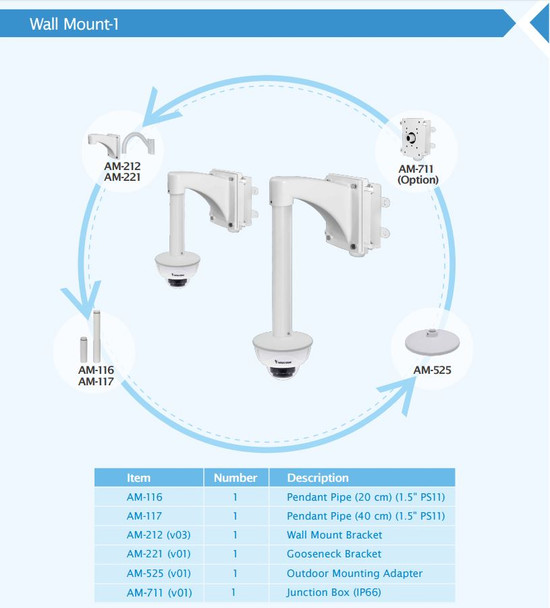 Wall Mount-1

AM-212
AM-221

AM-711
(Option)

AM-116
AM-117

AM-525

| Item | Number | Description |
|---|---|---|
| AM-116 | 1 | Pendant Pipe (20 cm) (1.5" PS11) |
| AM-117 | 1 | Pendant Pipe (40 cm) (1.5" PS11) |
| AM-212 (v03) | 1 | Wall Mount Bracket |
| AM-221 (v01) | 1 | Gooseneck Bracket |
| AM-525 (v01) | 1 | Outdoor Mounting Adapter |
| AM-711 (v01) | 1 | Junction Box (IP66) |