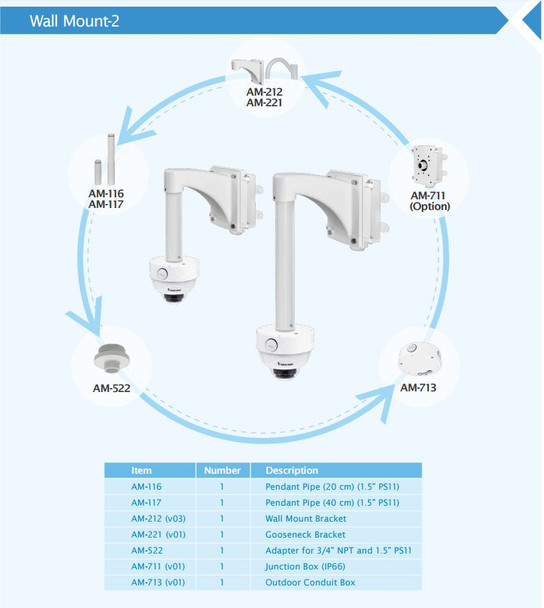 Wall Mount-2

AM-212
AM-221

AM-116
AM-117

AM-711
(Option)

AM-522

AM-713

| Item | Number | Description |
|---|---|---|
| AM-116 | 1 | Pendant Pipe (20 cm) (1.5" PS11) |
| AM-117 | 1 | Pendant Pipe (40 cm) (1.5" PS11) |
| AM-212 (v03) | 1 | Wall Mount Bracket |
| AM-221 (v01) | 1 | Gooseneck Bracket |
| AM-522 | 1 | Adapter for 3/4" NPT and 1.5" PS11 |
| AM-711 (v01) | 1 | Junction Box (IP66) |
| AM-713 (v01) | 1 | Outdoor Conduit Box |