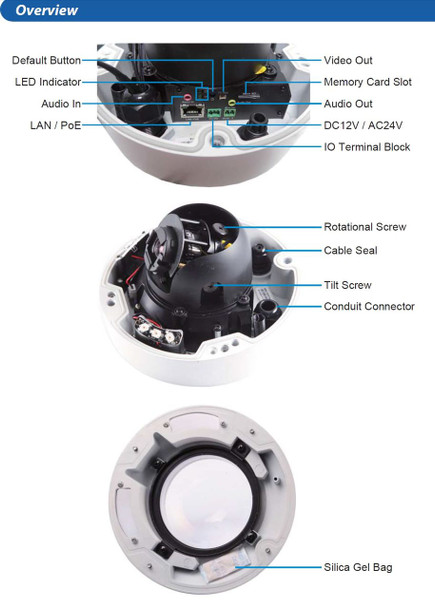 Overview

Default Button
LED Indicator
Audio In
LAN / PoE

Video Out
Memory Card Slot
Audio Out
DC12V / AC24V
IO Terminal Block

Rotational Screw
Cable Seal
Tilt Screw
Conduit Connector

Silica Gel Bag