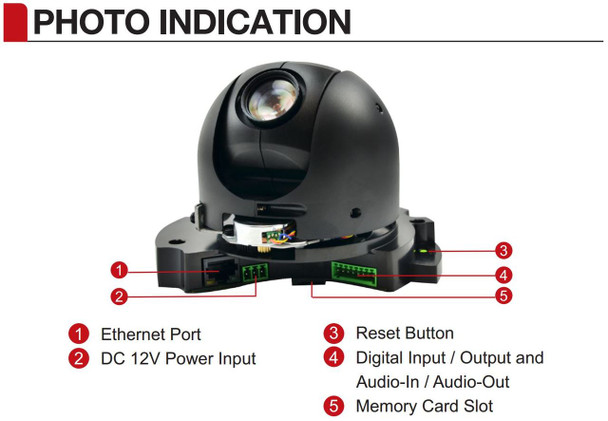 PHOTO INDICATION

1
2
3
4
5

1 Ethernet Port
2 DC 12V Power Input

3 Reset Button
4 Digital Input / Output and Audio-In / Audio-Out
5 Memory Card Slot