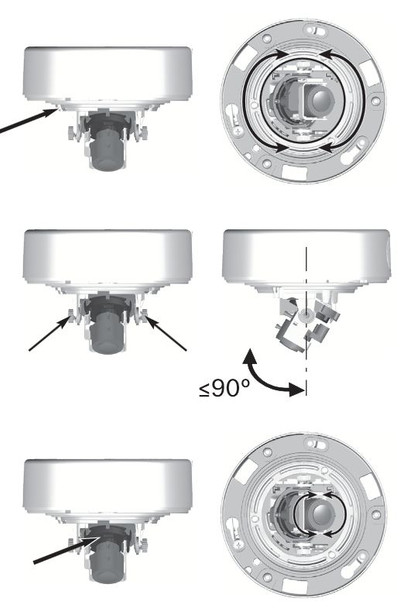 ≤90º