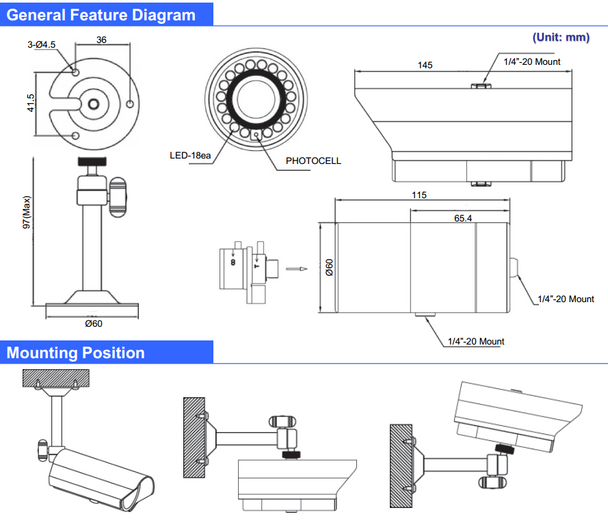 General Feature Diagram

(Unit: mm)

3-Ø4.5

36

41.5

97(Max)

Ø60

LED-18ea

PHOTOCELL

145

1/4"-20 Mount

115

65.4

Ø60

8

T

1/4"-20 Mount

1/4"-20 Mount

Mounting Position