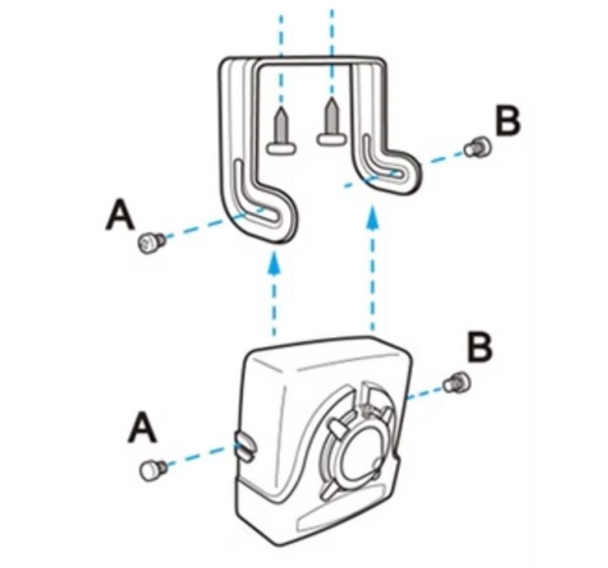 B
A
B
A