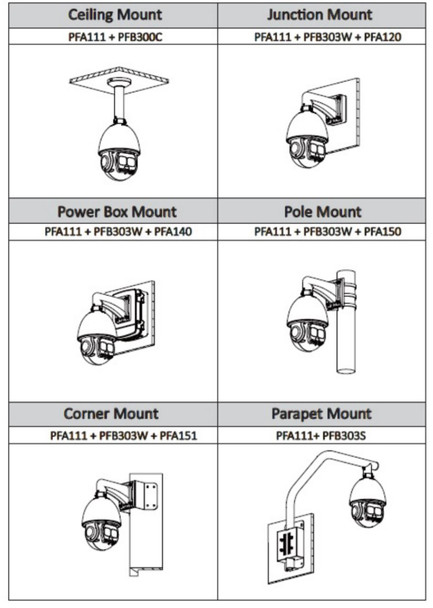 | Ceiling Mount | Junction Mount |
|---|---|
| PFA111 + PFB300C | PFA111 + PFB303W + PFA120 |
| Power Box Mount | Pole Mount |
| PFA111 + PFB303W + PFA140 | PFA111 + PFB303W + PFA150 |
| Corner Mount | Parapet Mount |
| PFA111 + PFB303W + PFA151 | PFA111+ PFB303S |