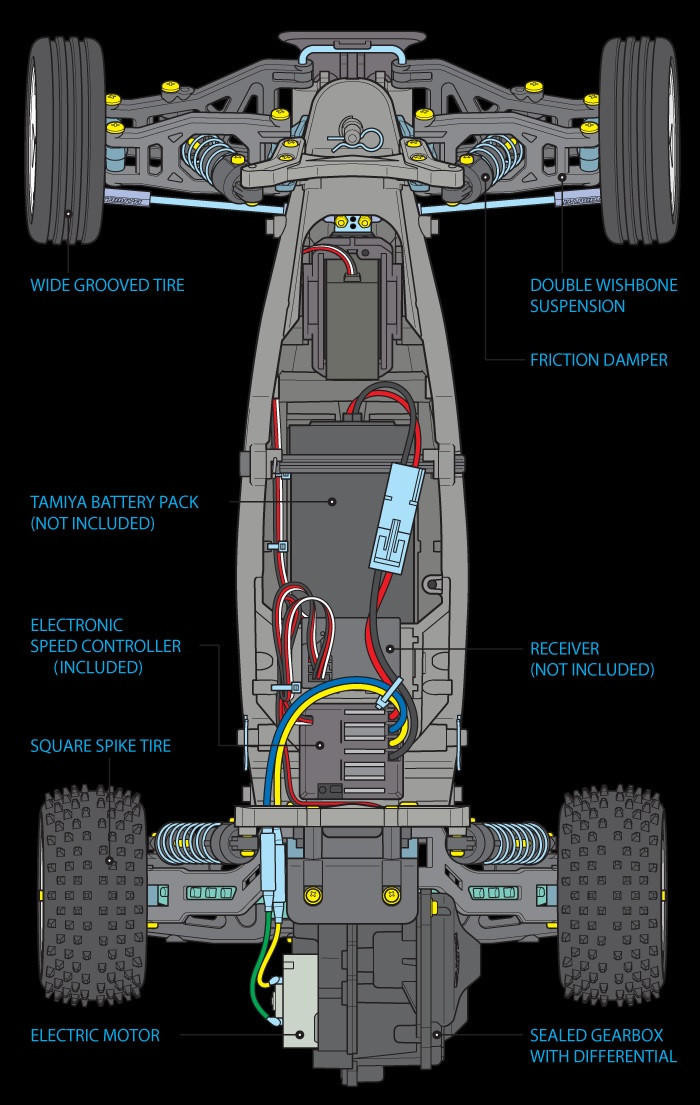 WIDE GROOVED TIRE

DOUBLE WISHBONE SUSPENSION

FRICTION DAMPER

TAMIYA BATTERY PACK (NOT INCLUDED)

ELECTRONIC SPEED CONTROLLER (INCLUDED)

RECEIVER (NOT INCLUDED)

SQUARE SPIKE TIRE

ELECTRIC MOTOR

SEALED GEARBOX WITH DIFFERENTIAL