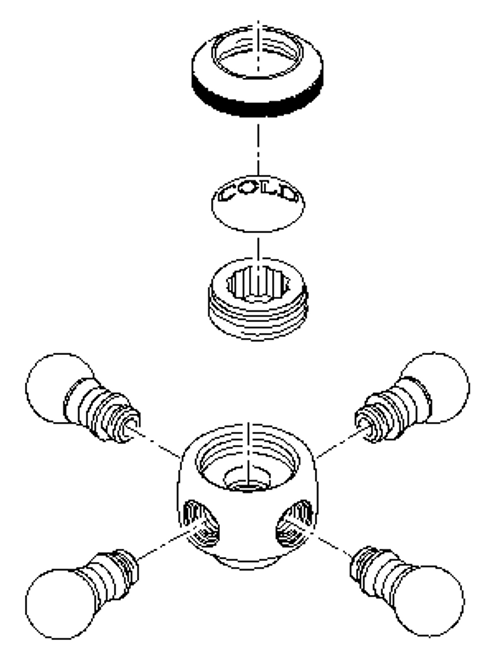 COLD