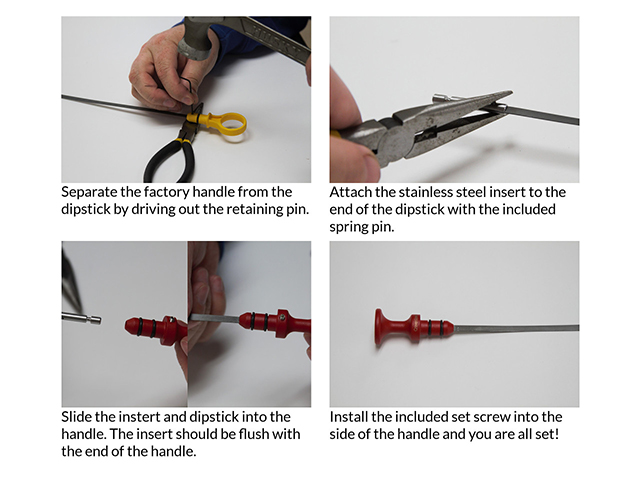 Separate the factory handle from the dipstick by driving out the retaining pin.

Attach the stainless steel insert to the end of the dipstick with the included spring pin.

Slide the instert and dipstick into the handle. The insert should be flush with the end of the handle.

Install the included set screw into the side of the handle and you are all set!