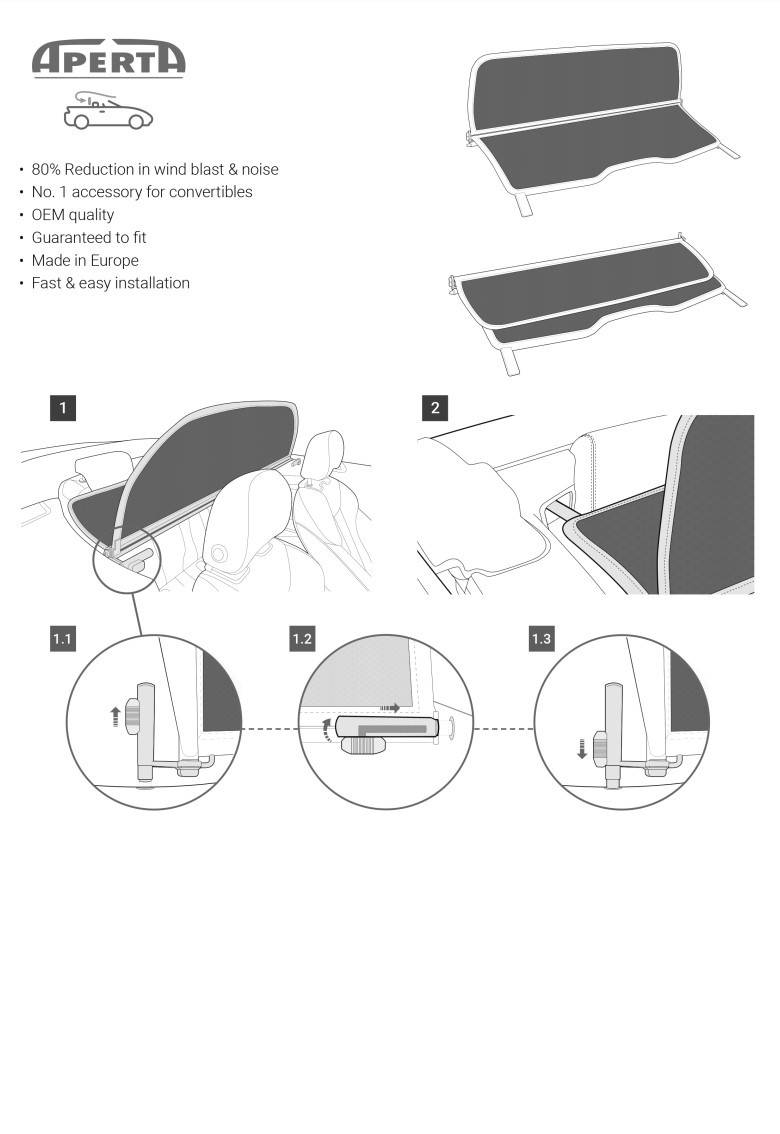 APERTA

• 80% Reduction in wind blast & noise
• No. 1 accessory for convertibles
• OEM quality
• Guaranteed to fit
• Made in Europe
• Fast & easy installation

1

2

1.1

1.2

1.3