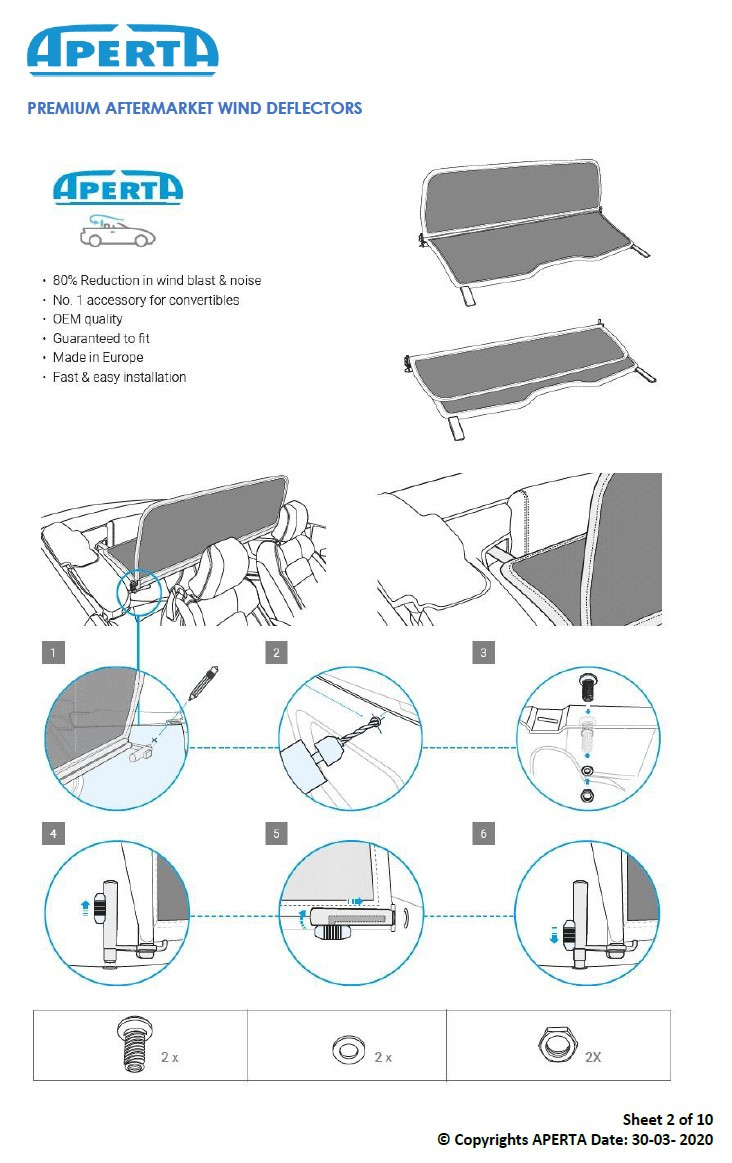 APERTA

PREMIUM AFTERMARKET WIND DEFLECTORS

APERTA

· 80% Reduction in wind blast & noise
· No. 1 accessory for convertibles
· OEM quality
· Guaranteed to fit
· Made in Europe
· Fast & easy installation

1

2

3

4

5

6

| 2 x | 2 x | 2X |
|---|---|---|

Sheet 2 of 10
© Copyrights APERTA Date: 30-03- 2020