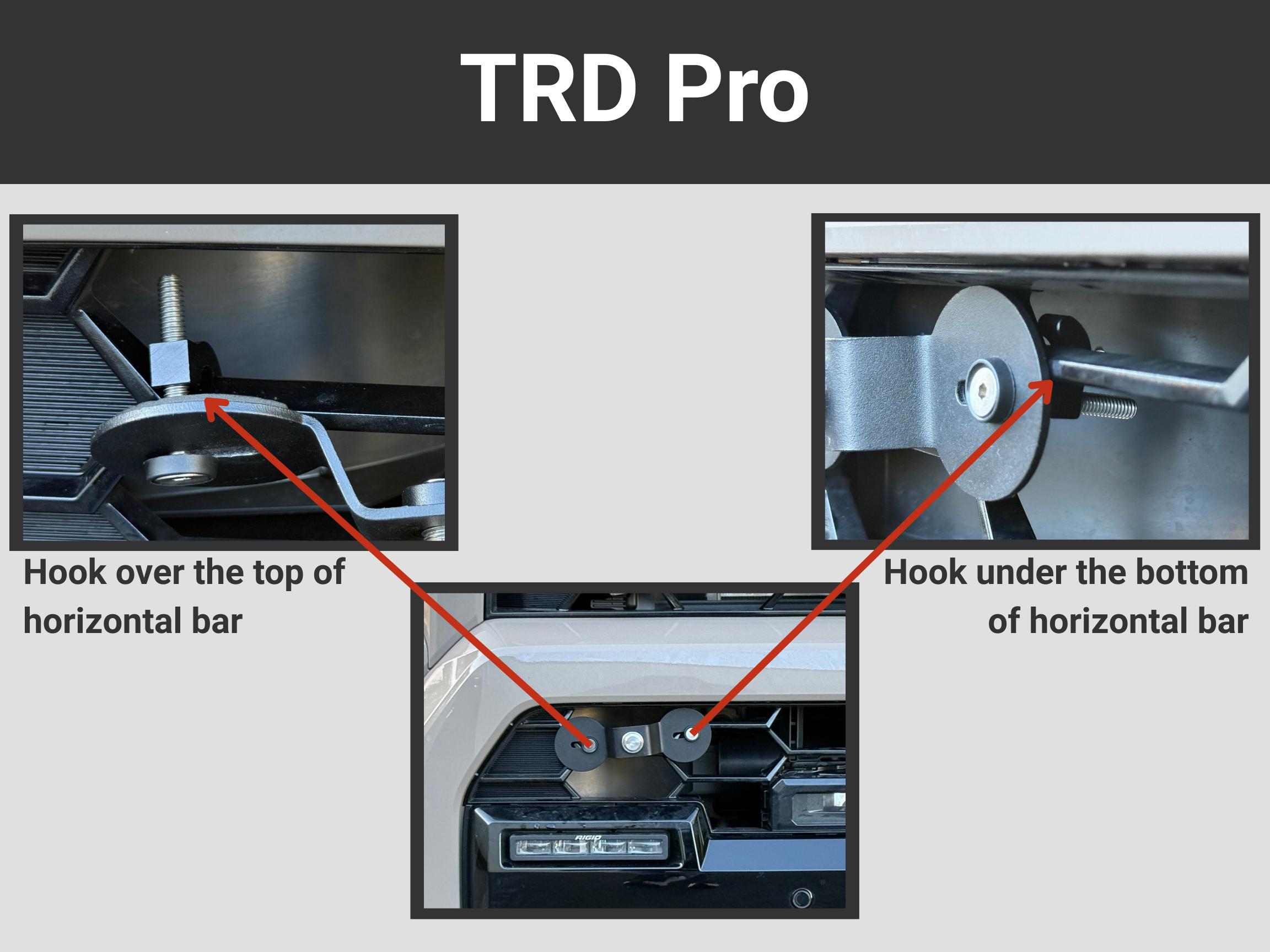 TRD Pro

Hook over the top of horizontal bar

Hook under the bottom of horizontal bar

RIGID