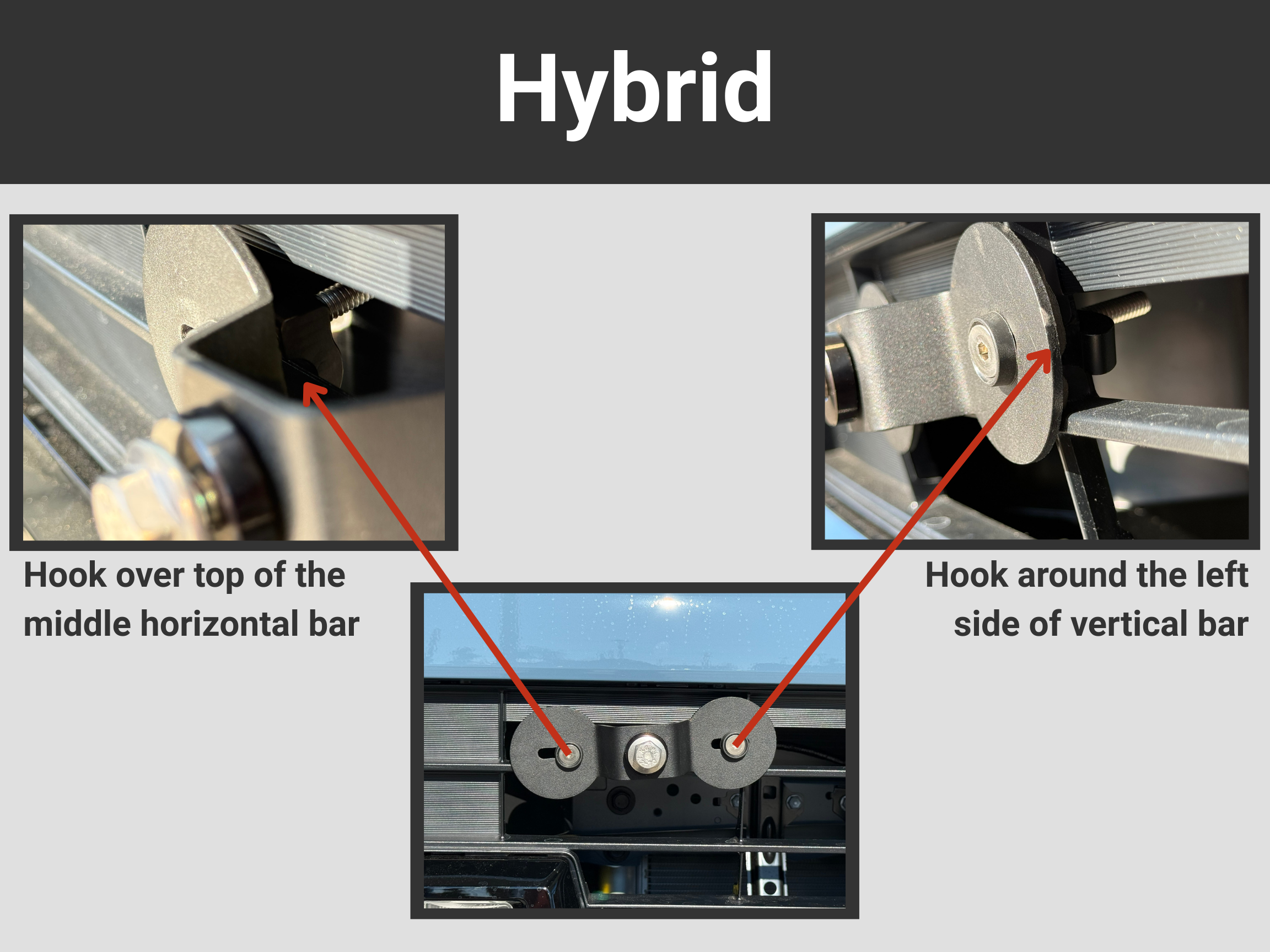 Hybrid

Hook over top of the middle horizontal bar

Hook around the left side of vertical bar