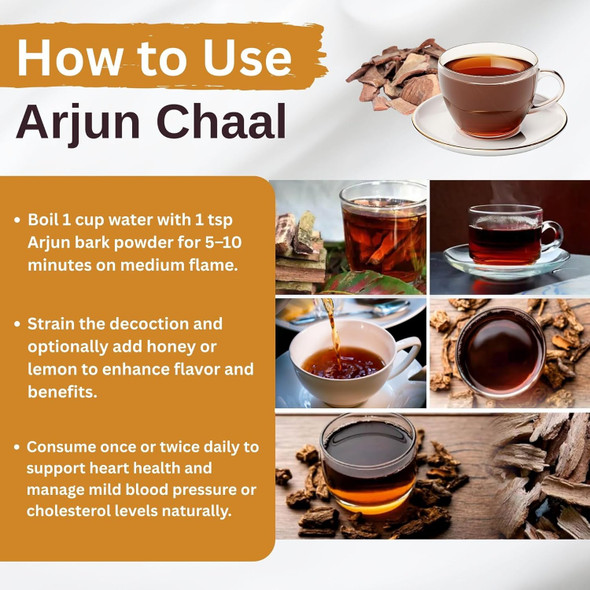 How to Use
Arjun Chaal

• Boil 1 cup water with 1 tsp Arjun bark powder for 5–10 minutes on medium flame.

• Strain the decoction and optionally add honey or lemon to enhance flavor and benefits.

• Consume once or twice daily to support heart health and manage mild blood pressure or cholesterol levels naturally.