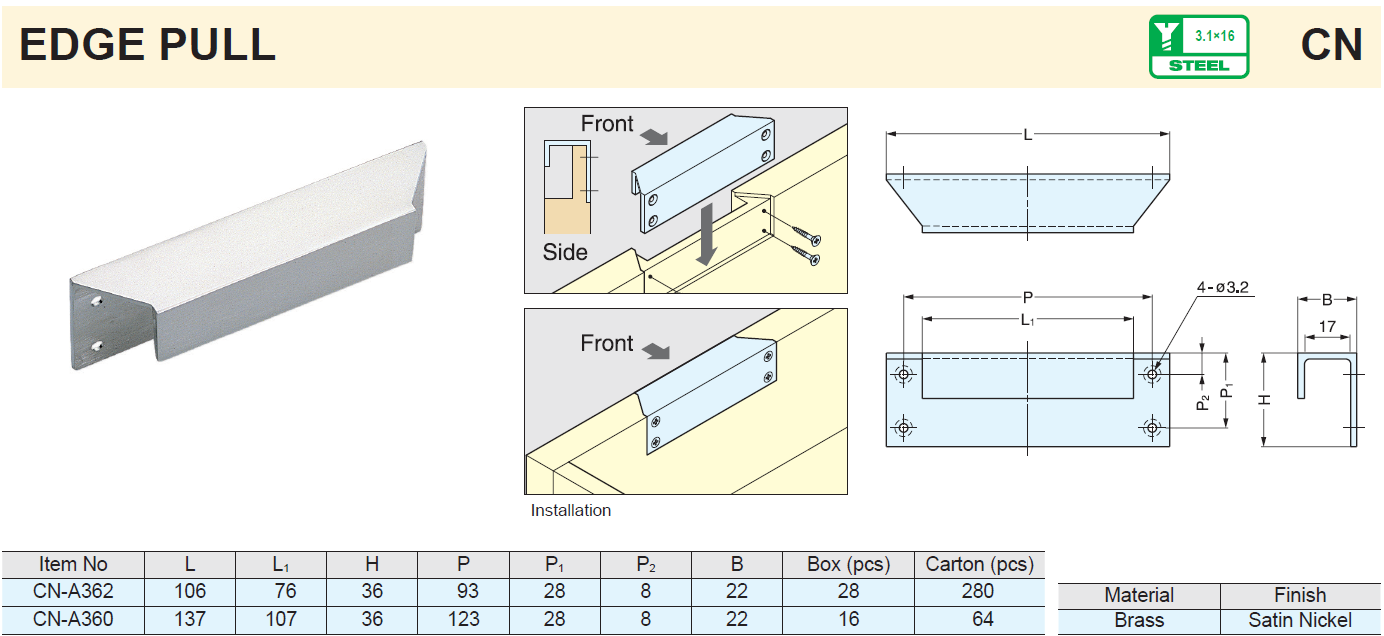 EDGE PULL

3.1×16
STEEL

CN

Front

Side

Front

Installation

L

P

$L_1$

4-ø3.2

B

17

$P_2$

$P_1$

H

| Item No | L | $L_1$ | H | P | $P_1$ | $P_2$ | B | Box (pcs) | Carton (pcs) |
|---|---|---|---|---|---|---|---|---|---|
| CN-A362 | 106 | 76 | 36 | 93 | 28 | 8 | 22 | 28 | 280 |
| CN-A360 | 137 | 107 | 36 | 123 | 28 | 8 | 22 | 16 | 64 |

| Material | Finish |
|---|---|
| Brass | Satin Nickel |