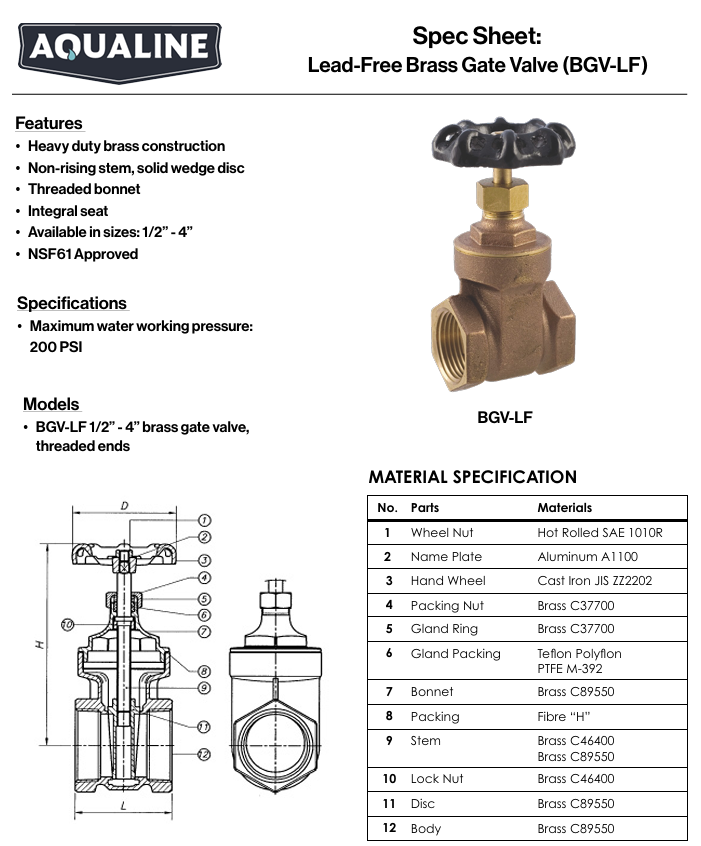 AQUALINE

Spec Sheet:
Lead-Free Brass Gate Valve (BGV-LF)

Features
• Heavy duty brass construction
• Non-rising stem, solid wedge disc
• Threaded bonnet
• Integral seat
• Available in sizes: 1/2" - 4"
• NSF61 Approved

Specifications
• Maximum water working pressure: 200 PSI

Models
• BGV-LF 1/2" - 4" brass gate valve, threaded ends

BGV-LF

D
H
L
1
2
3
4
5
6
7
8
9
10
11
12

MATERIAL SPECIFICATION

| No. | Parts | Materials |
|---|---|---|
| 1 | Wheel Nut | Hot Rolled SAE 1010R |
| 2 | Name Plate | Aluminum A1100 |
| 3 | Hand Wheel | Cast Iron JIS ZZ2202 |
| 4 | Packing Nut | Brass C37700 |
| 5 | Gland Ring | Brass C37700 |
| 6 | Gland Packing | Teflon Polyflon PTFE M-392 |
| 7 | Bonnet | Brass C89550 |
| 8 | Packing | Fibre "H" |
| 9 | Stem | Brass C46400 Brass C89550 |
| 10 | Lock Nut | Brass C46400 |
| 11 | Disc | Brass C89550 |
| 12 | Body | Brass C89550 |