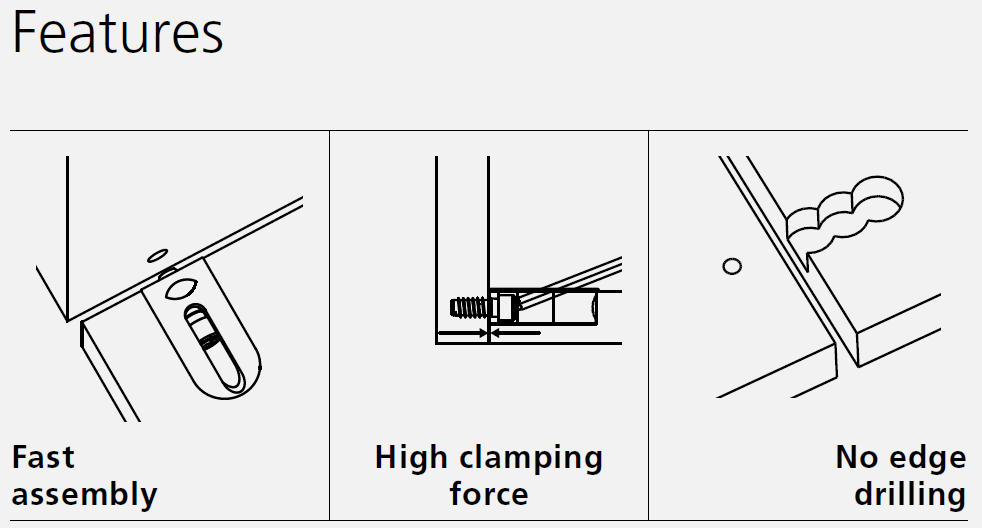 Features

Fast assembly

High clamping force

No edge drilling