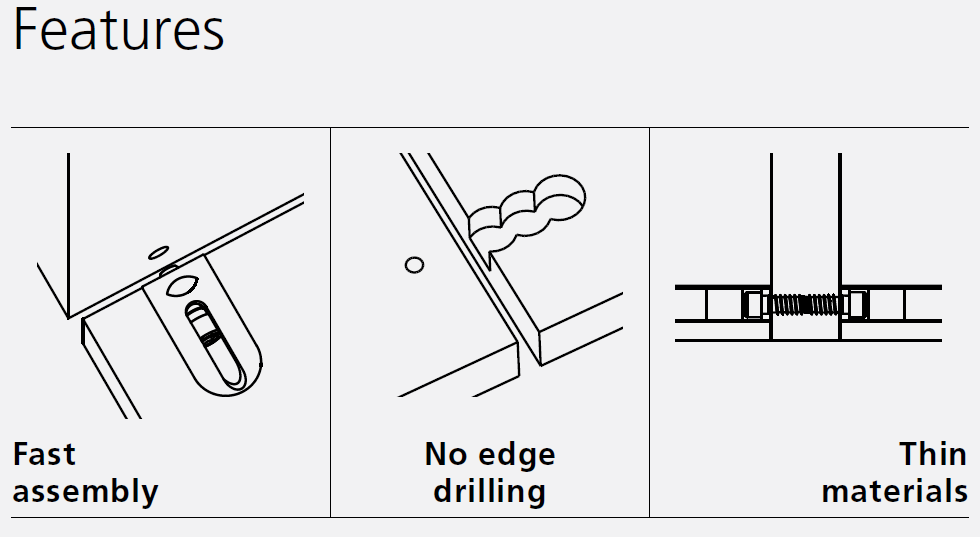 Features

Fast assembly

No edge drilling

Thin materials