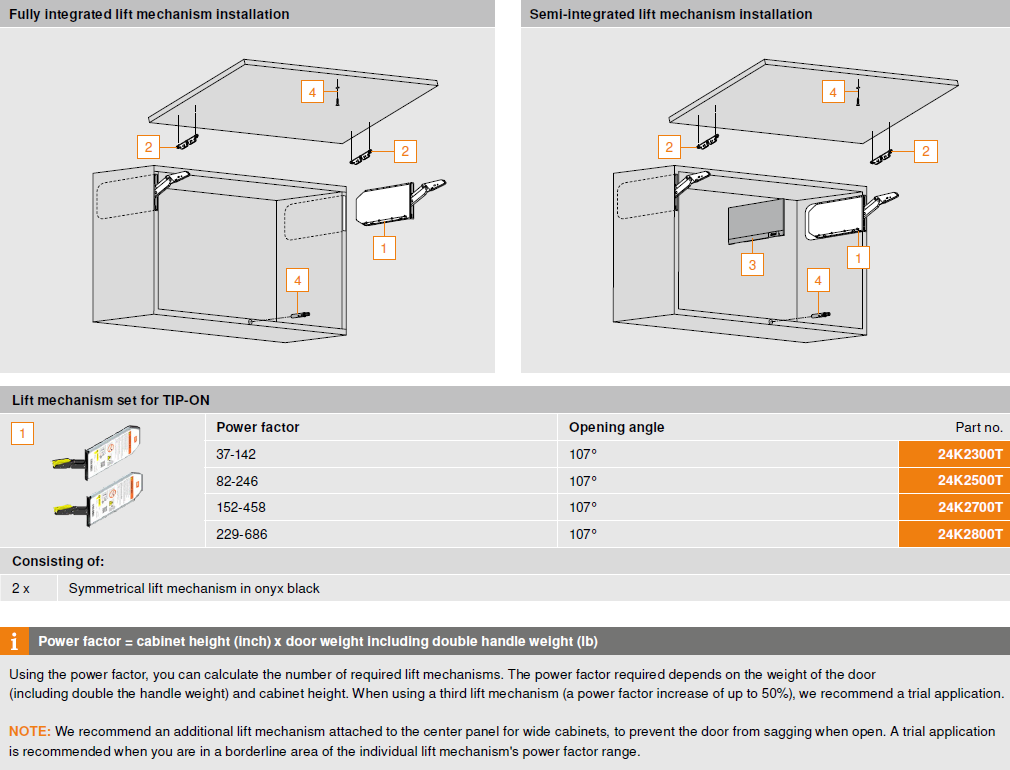 Fully integrated lift mechanism installation

4

2

2

1

4

Semi-integrated lift mechanism installation

4

2

2

3

1

4

Lift mechanism set for TIP-ON

1

| Power factor | Opening angle | Part no. |
|---|---|---|
| 37-142 | 107° | 24K2300T |
| 82-246 | 107° | 24K2500T |
| 152-458 | 107° | 24K2700T |
| 229-686 | 107° | 24K2800T |

Consisting of:

| 2 x | Symmetrical lift mechanism in onyx black |
|---|---|

i Power factor = cabinet height (inch) x door weight including double handle weight (lb)

Using the power factor, you can calculate the number of required lift mechanisms. The power factor required depends on the weight of the door (including double the handle weight) and cabinet height. When using a third lift mechanism (a power factor increase of up to 50%), we recommend a trial application.

NOTE: We recommend an additional lift mechanism attached to the center panel for wide cabinets, to prevent the door from sagging when open. A trial application is recommended when you are in a borderline area of the individual lift mechanism's power factor range.