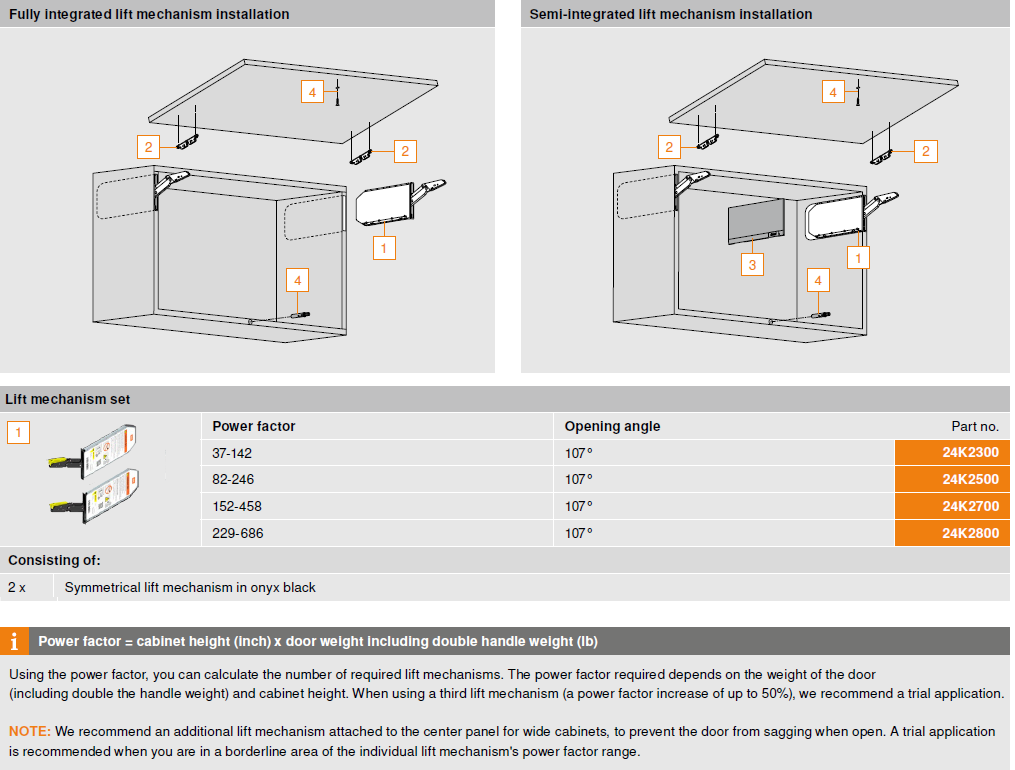 Fully integrated lift mechanism installation

4
2
2
1
4

Semi-integrated lift mechanism installation

4
2
2
3
1
4

Lift mechanism set

1

| Power factor | Opening angle | Part no. |
|---|---|---|
| 37-142 | 107° | 24K2300 |
| 82-246 | 107° | 24K2500 |
| 152-458 | 107° | 24K2700 |
| 229-686 | 107° | 24K2800 |

Consisting of:

| 2 x | Symmetrical lift mechanism in onyx black |
|---|---|

i Power factor = cabinet height (inch) x door weight including double handle weight (lb)

Using the power factor, you can calculate the number of required lift mechanisms. The power factor required depends on the weight of the door (including double the handle weight) and cabinet height. When using a third lift mechanism (a power factor increase of up to 50%), we recommend a trial application.

NOTE: We recommend an additional lift mechanism attached to the center panel for wide cabinets, to prevent the door from sagging when open. A trial application is recommended when you are in a borderline area of the individual lift mechanism's power factor range.