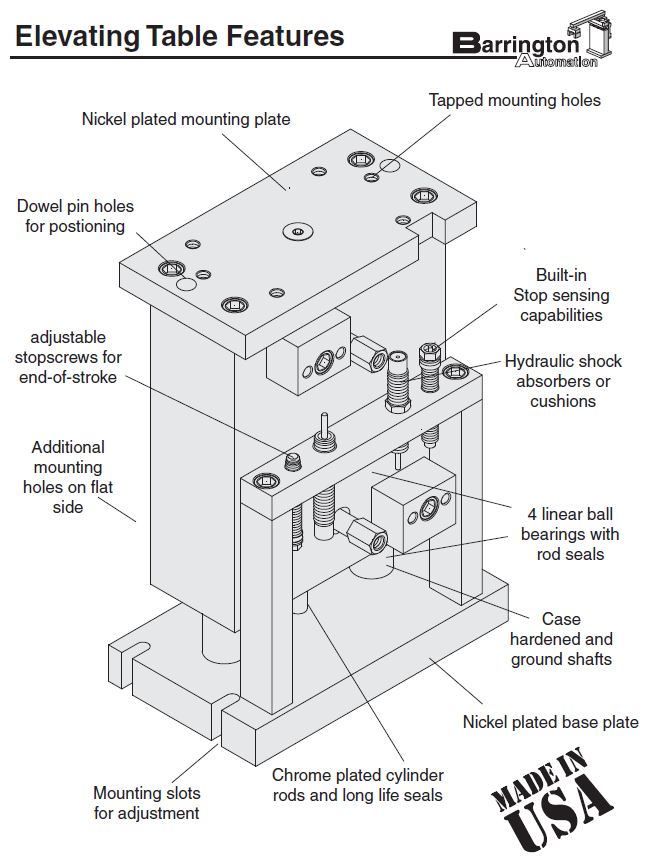 Elevating Table Features

Barrington Automation

Nickel plated mounting plate

Tapped mounting holes

Dowel pin holes for postioning

Built-in Stop sensing capabilities

adjustable stopscrews for end-of-stroke

Hydraulic shock absorbers or cushions

Additional mounting holes on flat side

4 linear ball bearings with rod seals

Case hardened and ground shafts

Nickel plated base plate

Chrome plated cylinder rods and long life seals

Mounting slots for adjustment

MADE IN USA