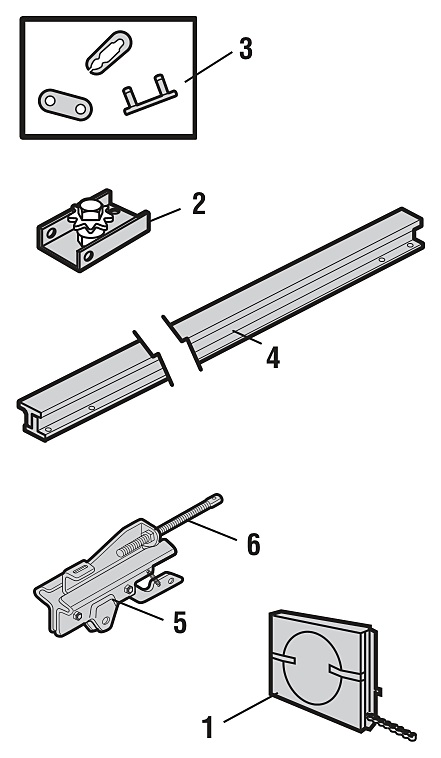 3

2

4

6

5

1