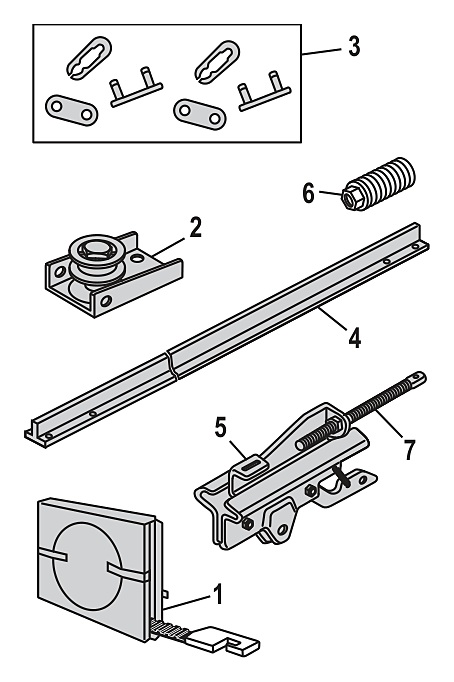 3
6
2
4
5
7
1