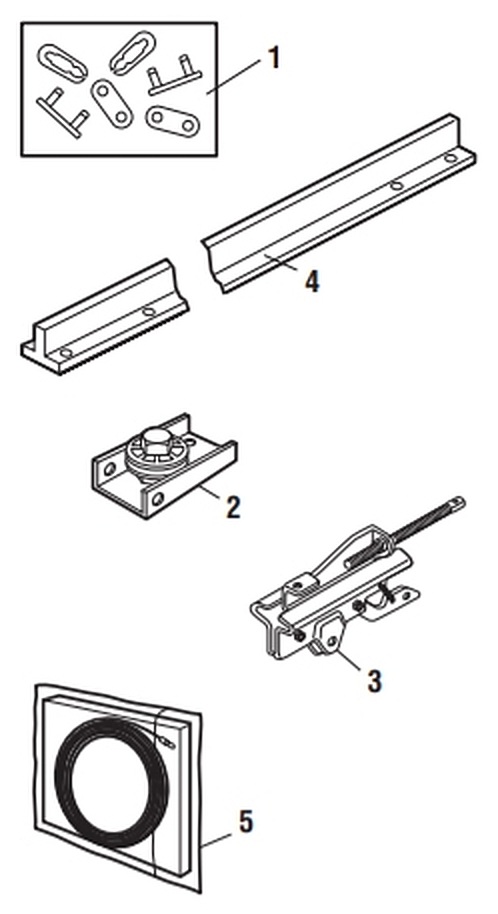 1

4

2

3

5