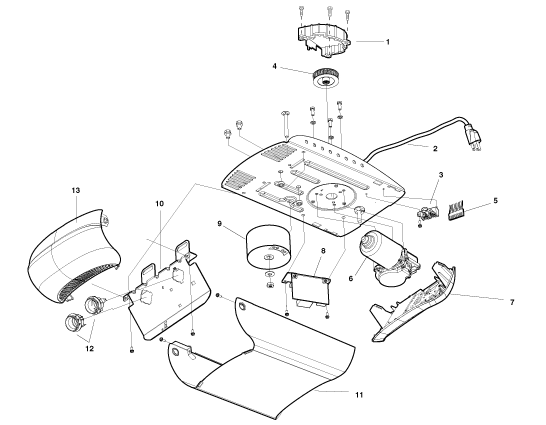 1
4
2
3
5
13
10
9
8
6
7
12
11