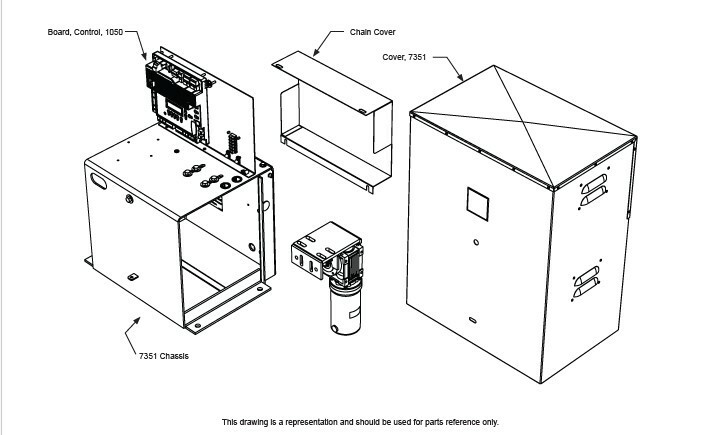 Board, Control, 1050

Chain Cover

Cover, 7351

7351 Chassis

This drawing is a representation and should be used for parts reference only.