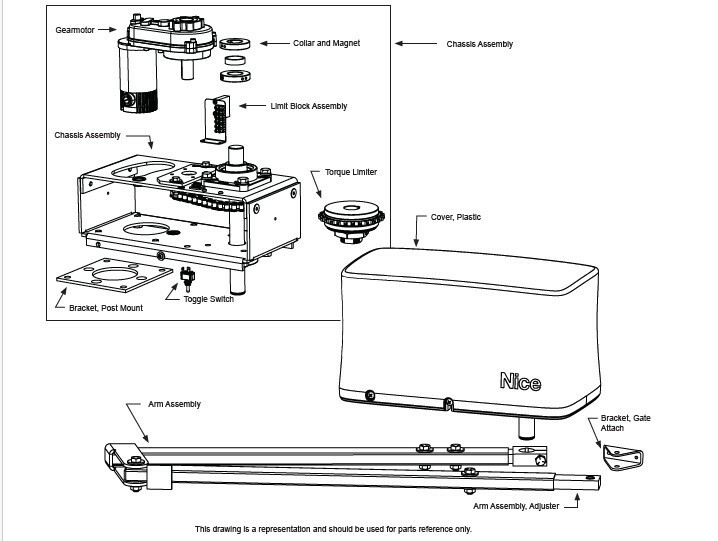 Gearmotor

Collar and Magnet

Chassis Assembly

Limit Block Assembly

Chassis Assembly

Torque Limiter

Cover, Plastic

Bracket, Post Mount

Toggle Switch

Nice

Arm Assembly

Bracket, Gate Attach

Arm Assembly, Adjuster

This drawing is a representation and should be used for parts reference only.