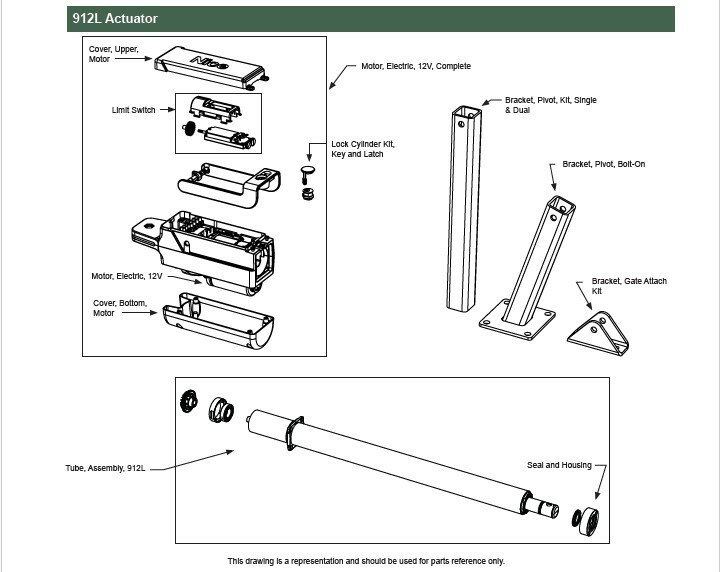 912L Actuator

Cover, Upper, Motor

Nice

Limit Switch

Motor, Electric, 12V, Complete

Lock Cylinder Kit, Key and Latch

Motor, Electric, 12V

Cover, Bottom, Motor

Bracket, Pivot, Kit, Single & Dual

Bracket, Pivot, Bolt-On

Bracket, Gate Attach Kit

Tube, Assembly, 912L

Seal and Housing

This drawing is a representation and should be used for parts reference only.