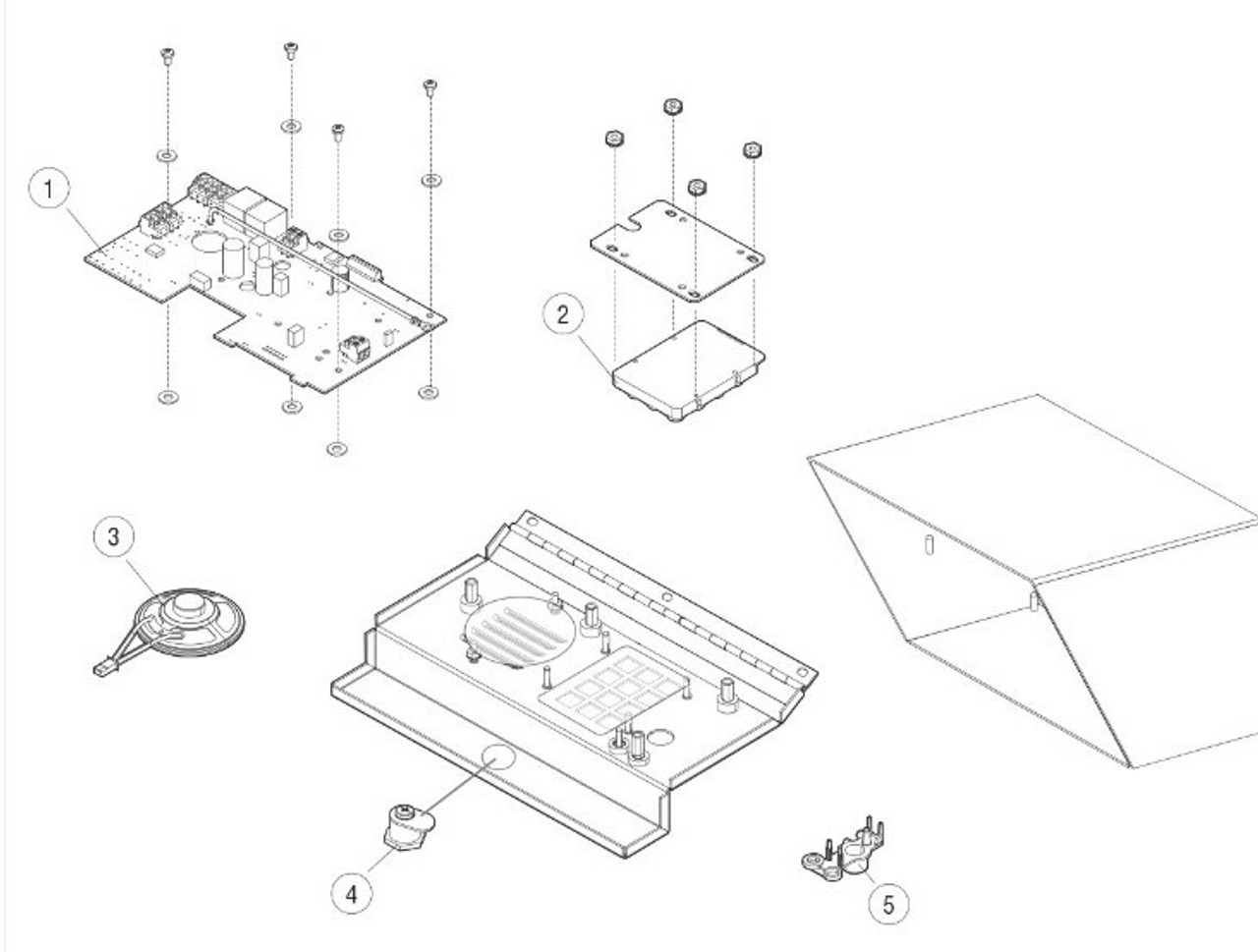 1
2
3
4
5