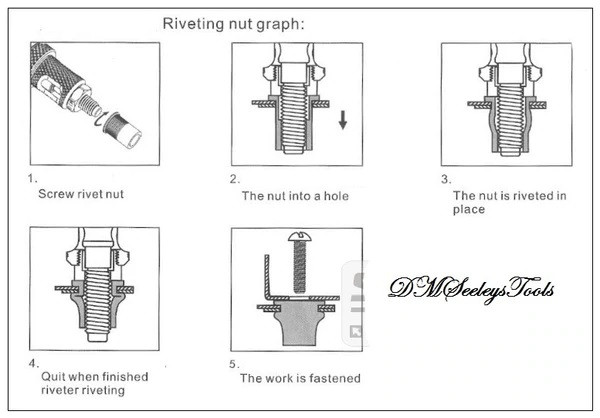 Riveting nut graph:

1.
Screw rivet nut

2.
The nut into a hole

3.
The nut is riveted in place

4.
Quit when finished riveter riveting

5.
The work is fastened

DMSeeleysTools