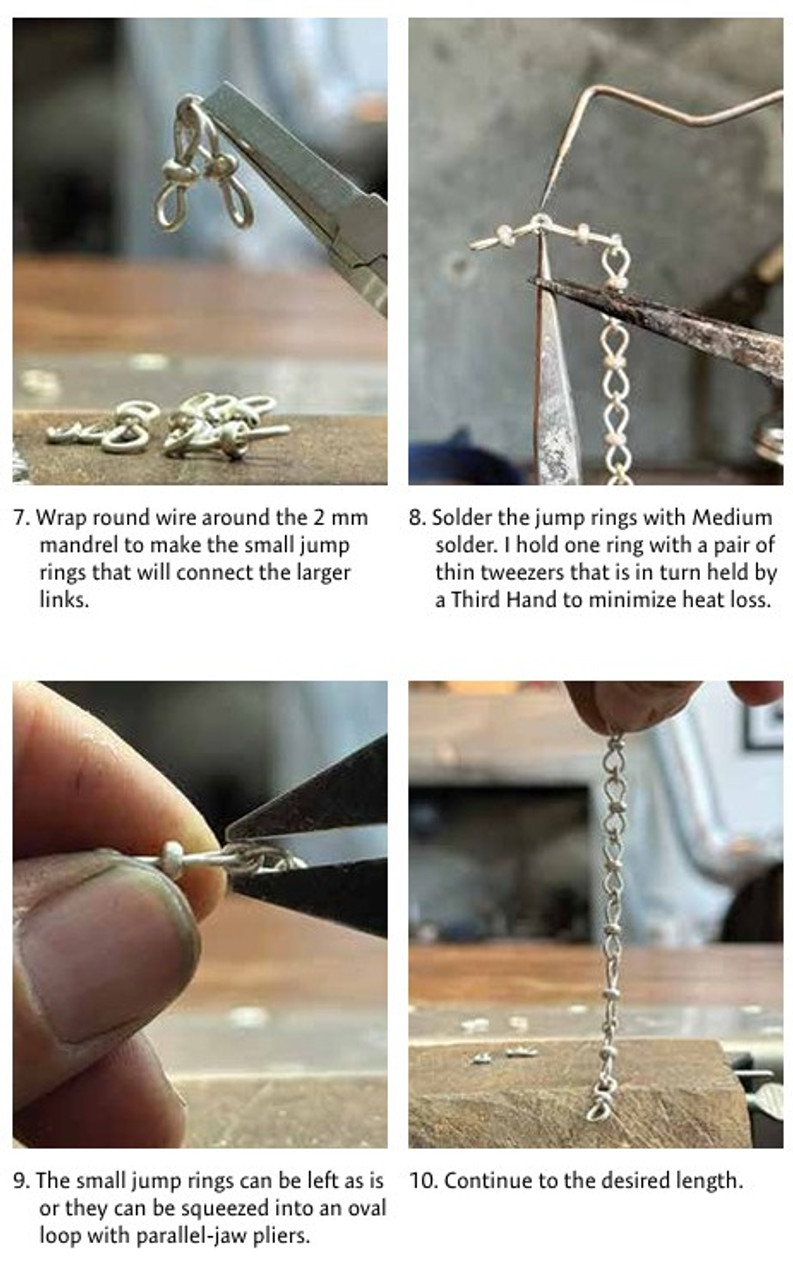 7. Wrap round wire around the 2 mm mandrel to make the small jump rings that will connect the larger links.

8. Solder the jump rings with Medium solder. I hold one ring with a pair of thin tweezers that is in turn held by a Third Hand to minimize heat loss.

9. The small jump rings can be left as is or they can be squeezed into an oval loop with parallel-jaw pliers.

10. Continue to the desired length.