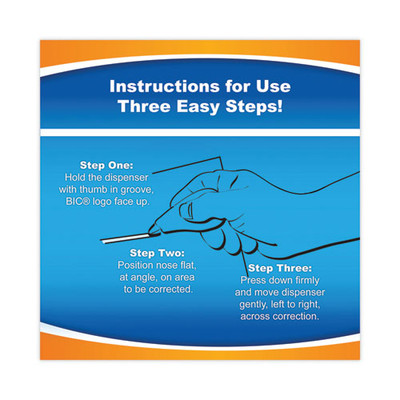 Instructions for Use
Three Easy Steps!

Step One:
Hold the dispenser with thumb in groove, BIC® logo face up.

Step Two:
Position nose flat, at angle, on area to be corrected.

Step Three:
Press down firmly and move dispenser gently, left to right, across correction.