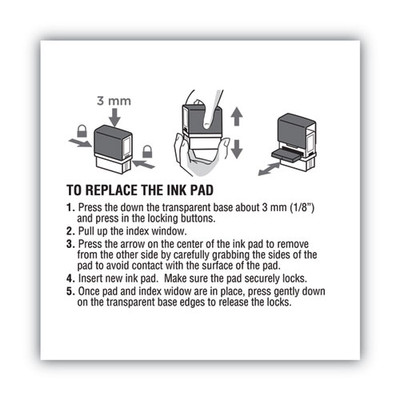 3 mm

TO REPLACE THE INK PAD

1. Press the down the transparent base about 3 mm (1/8") and press in the locking buttons.
2. Pull up the index window.
3. Press the arrow on the center of the ink pad to remove from the other side by carefully grabbing the sides of the pad to avoid contact with the surface of the pad.
4. Insert new ink pad. Make sure the pad securely locks.
5. Once pad and index widow are in place, press gently down on the transparent base edges to release the locks.