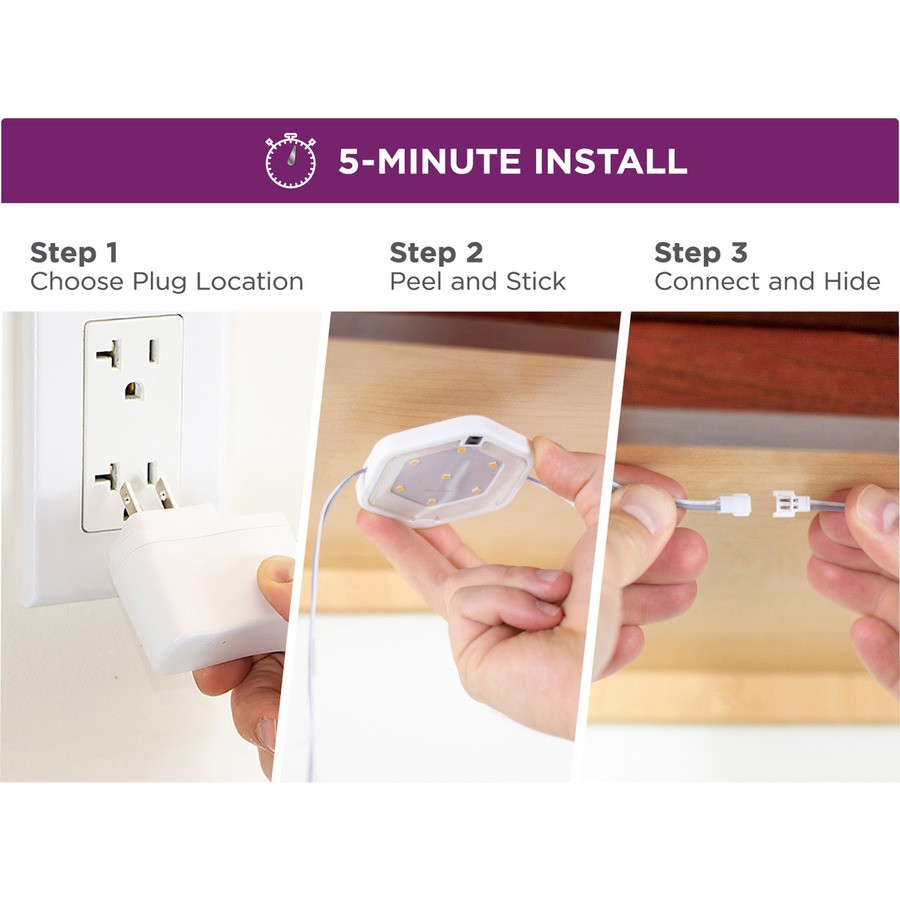 5-MINUTE INSTALL

Step 1
Choose Plug Location

Step 2
Peel and Stick

Step 3
Connect and Hide