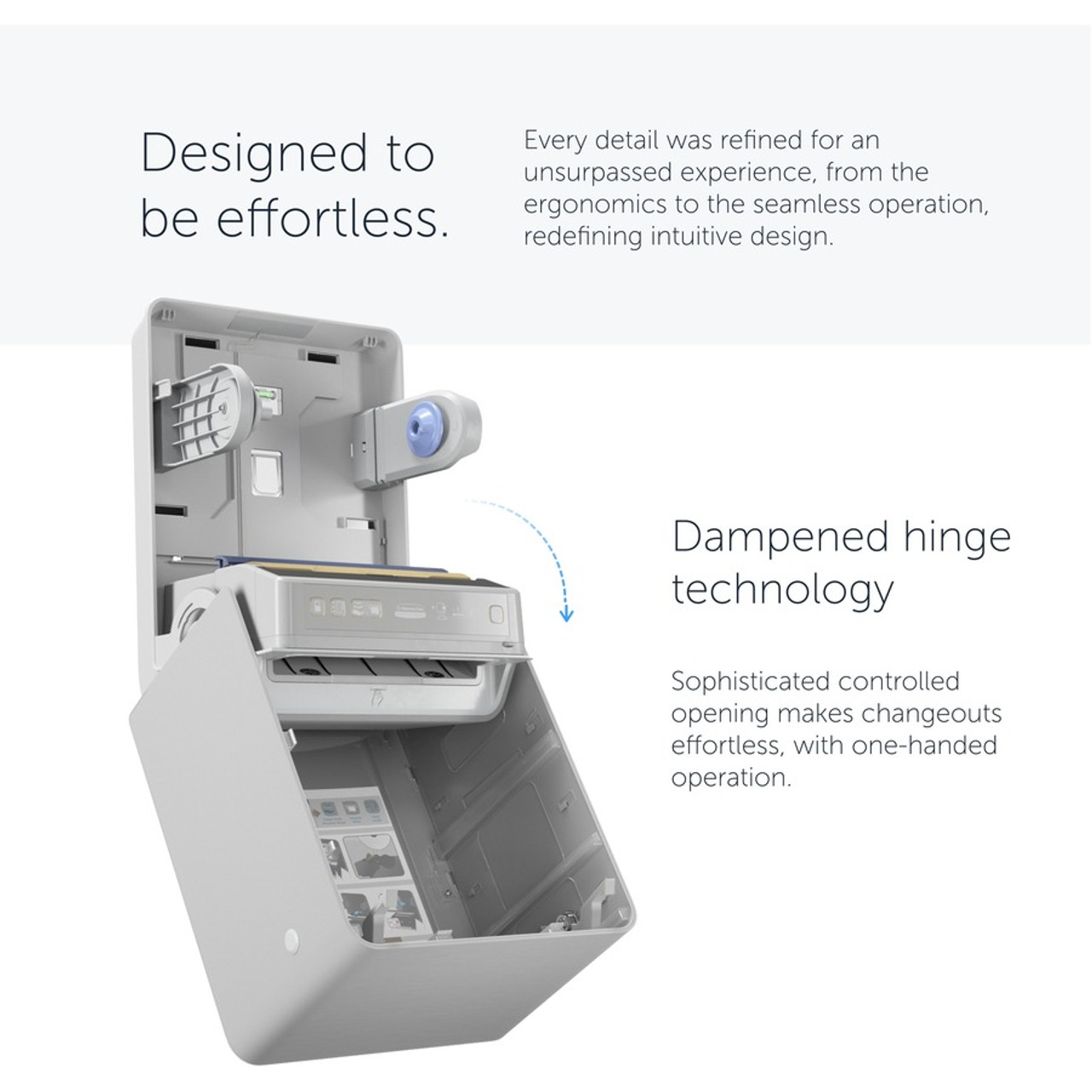 Designed to be effortless.

Every detail was refined for an unsurpassed experience, from the ergonomics to the seamless operation, redefining intuitive design.

Dampened hinge technology

Sophisticated controlled opening makes changeouts effortless, with one-handed operation.