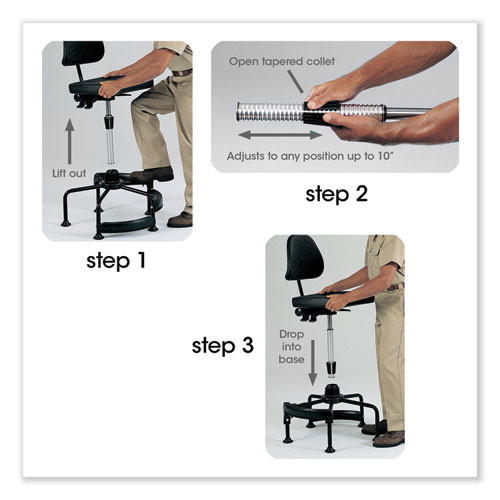 Lift out

step 1

Open tapered collet

Adjusts to any position up to 10"

step 2

step 3

Drop into base