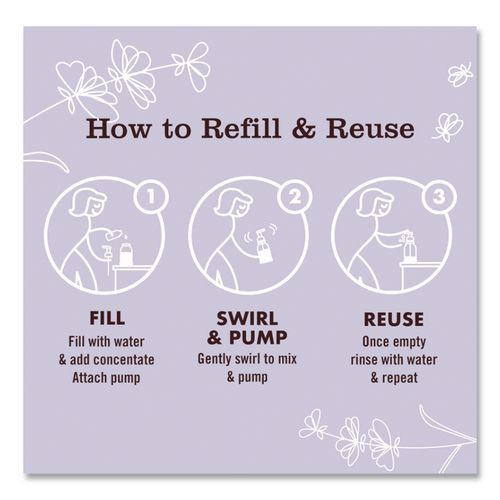 How to Refill & Reuse

1

FILL
Fill with water & add concentate Attach pump

2

SWIRL & PUMP
Gently swirl to mix & pump

3

REUSE
Once empty rinse with water & repeat