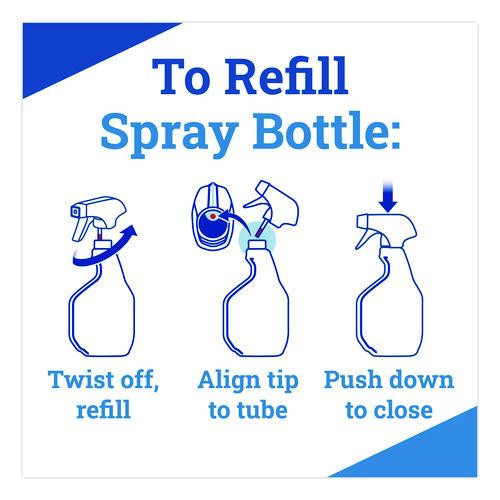 To Refill
Spray Bottle:

Twist off, refill

Align tip to tube

Push down to close